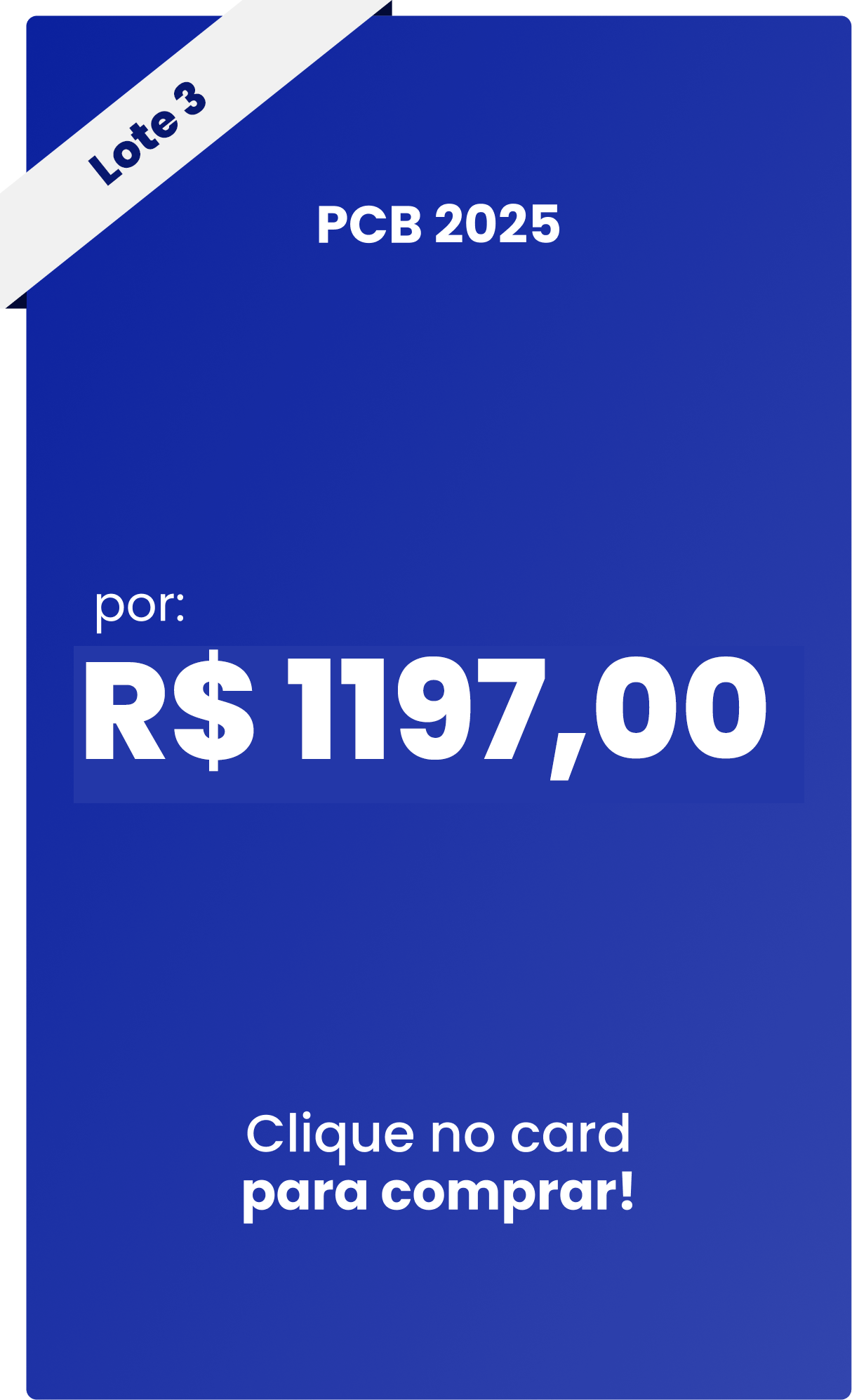 Lote 3

PCB 2025

por:

R$ 1197,00

Clique no card
para comprar!